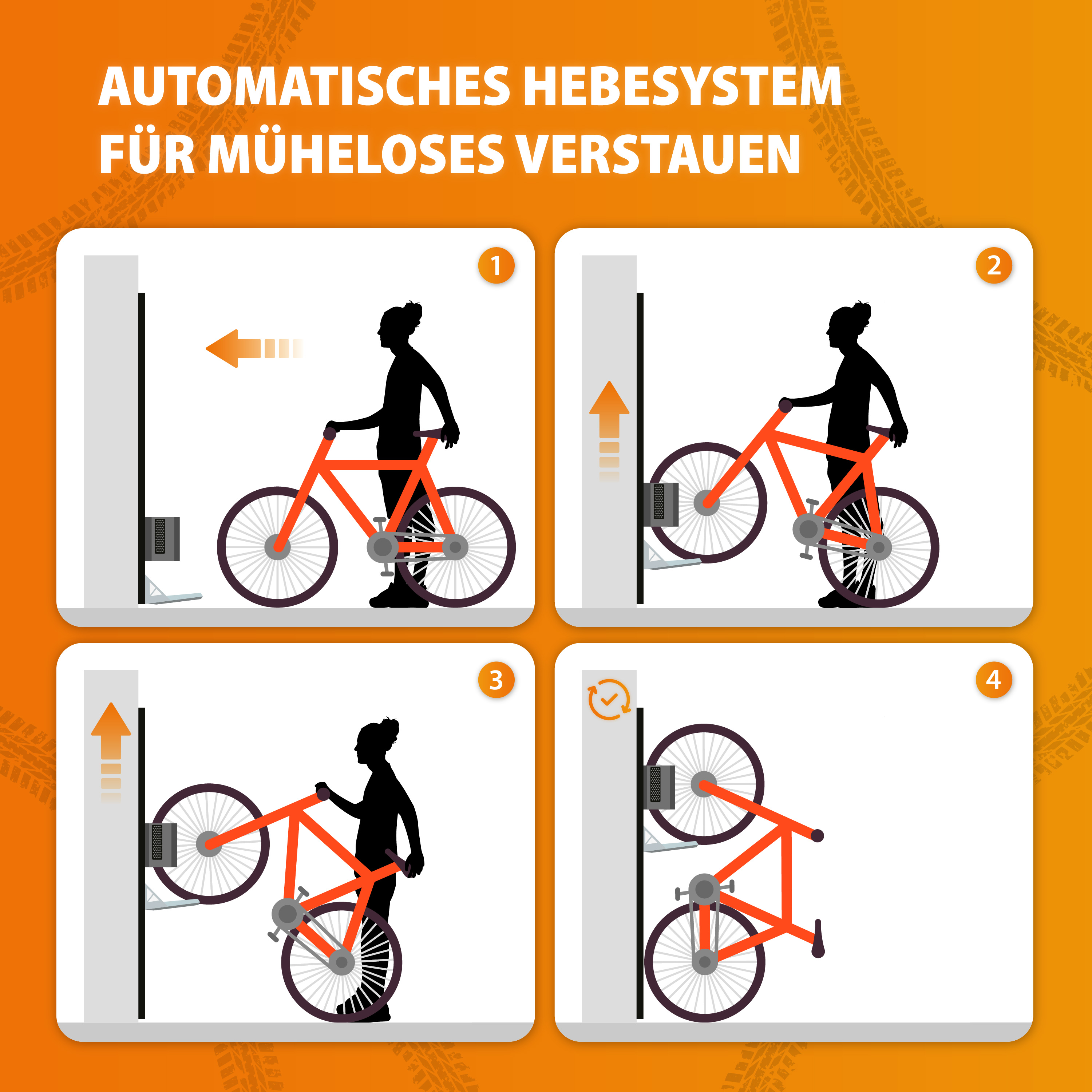 AUTOMATISCHES HEBESYSTEM FÜR MÜHELOSES VERSTAUEN

1

2

3

4