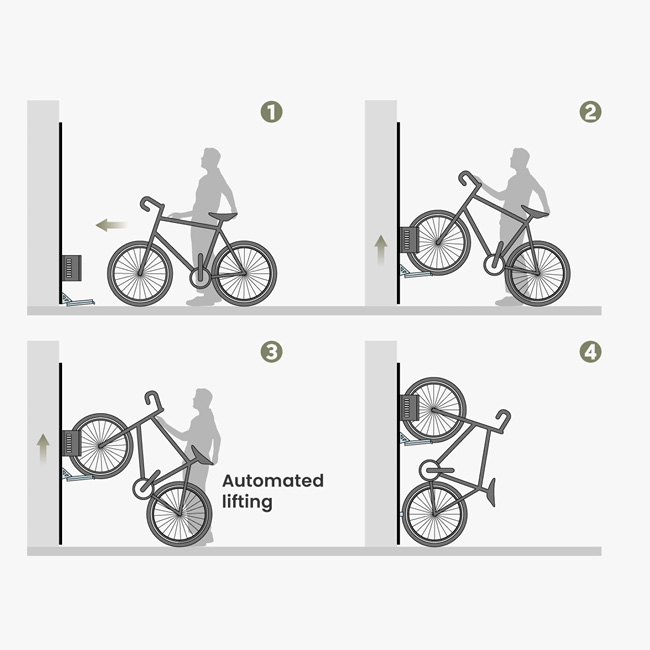 1

2

3

Automated lifting

4