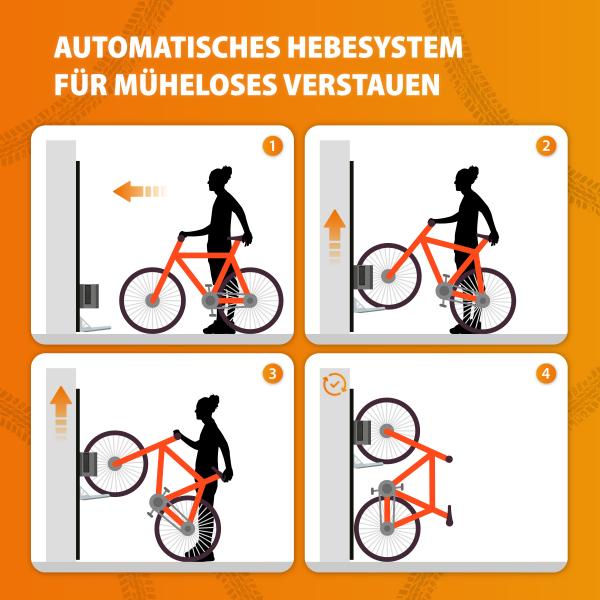 AUTOMATISCHES HEBESYSTEM FÜR MÜHELOSES VERSTAUEN

1

2

3

4