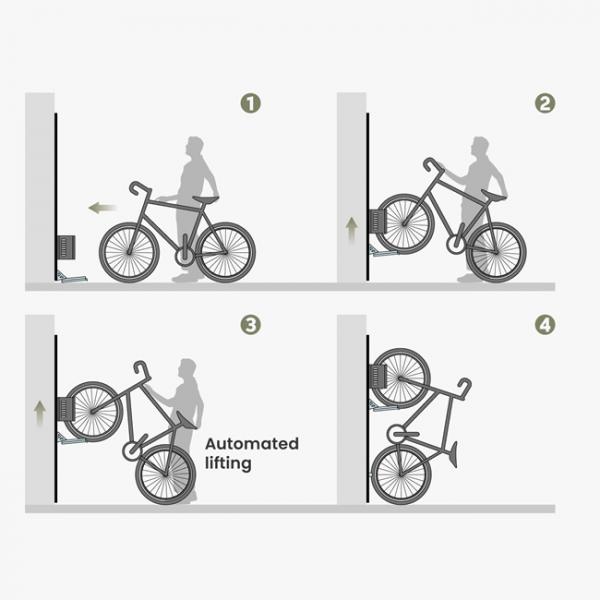 1

2

3

Automated lifting

4